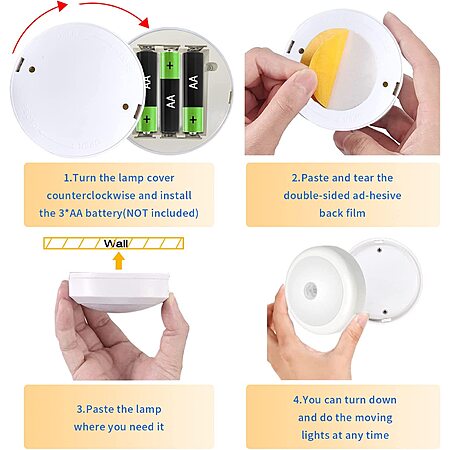 AA

AA

AA

1.Turn the lamp cover counterclockwise and install the 3*AA battery(NOT included)

2.Paste and tear the double-sided ad-hesive back film

Wall

3.Paste the lamp where you need it

4.You can turn down and do the moving lights at any time