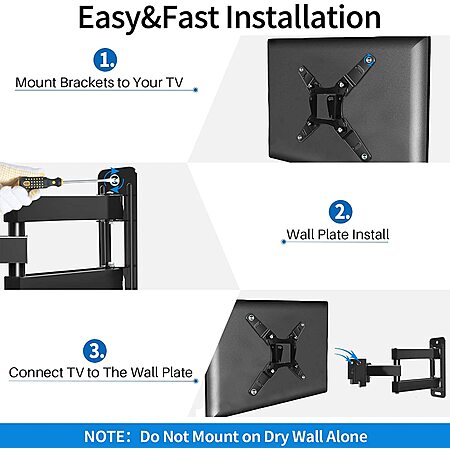 Easy&Fast Installation

1.

Mount Brackets to Your TV

2.

Wall Plate Install

3.

Connect TV to The Wall Plate

NOTE: Do Not Mount on Dry Wall Alone