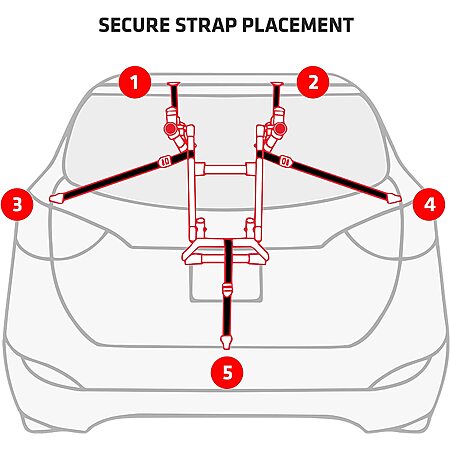 SECURE STRAP PLACEMENT

1

2

3

4

5