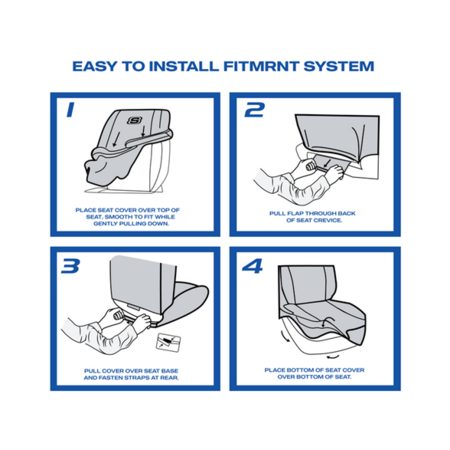 EASY TO INSTALL FITMRNT SYSTEM

1

S

PLACE SEAT COVER OVER TOP OF SEAT, SMOOTH TO FIT WHILE GENTLY PULLING DOWN.

2

PULL FLAP THROUGH BACK OF SEAT CREVICE.

3

PULL COVER OVER SEAT BASE AND FASTEN STRAPS AT REAR.

4

PLACE BOTTOM OF SEAT COVER OVER BOTTOM OF SEAT.