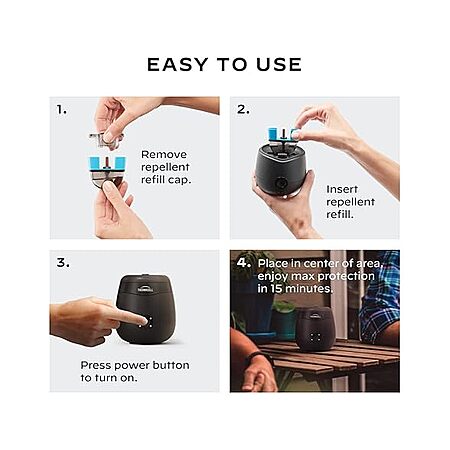 EASY TO USE

1.

Remove repellent refill cap.

2.

Insert repellent refill.

3.

Press power button to turn on.

4. Place in center of area, enjoy max protection in 15 minutes.