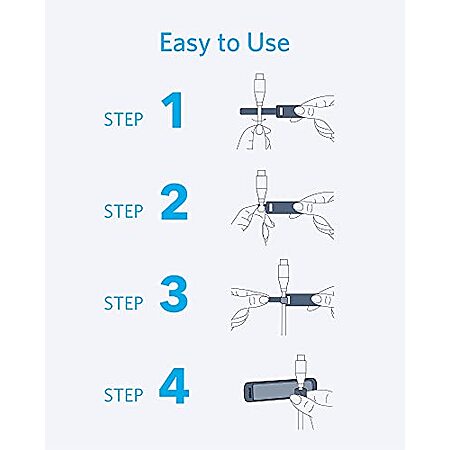 Easy to Use

STEP 1

STEP 2

STEP 3

STEP 4