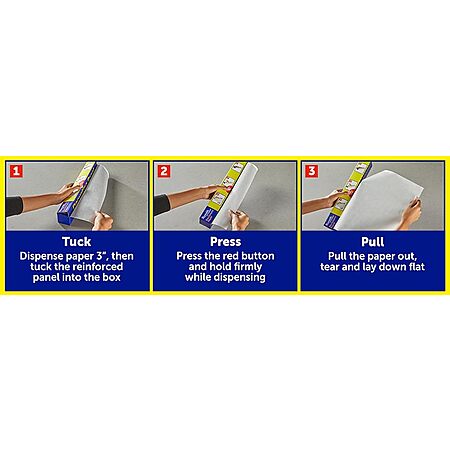 1

Tuck

Dispense paper 3", then tuck the reinforced panel into the box

2

Press

Press the red button and hold firmly while dispensing

3

Pull

Pull the paper out, tear and lay down flat