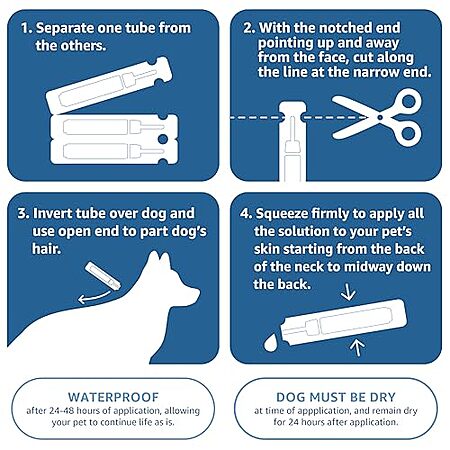 1. Separate one tube from the others.

2. With the notched end pointing up and away from the face, cut along the line at the narrow end.

3. Invert tube over dog and use open end to part dog's hair.

4. Squeeze firmly to apply all the solution to your pet's skin starting from the back of the neck to midway down the back.

WATERPROOF
after 24-48 hours of application, allowing your pet to continue life as is.

DOG MUST BE DRY
at time of appplication, and remain dry for 24 hours after application.