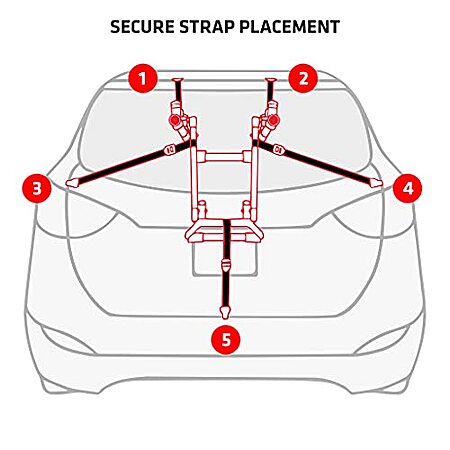 SECURE STRAP PLACEMENT

1
2
3
4
5