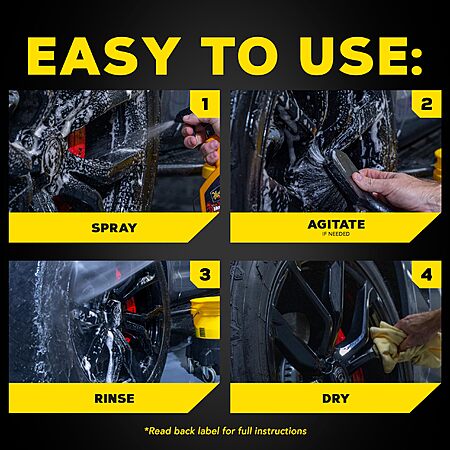 EASY TO USE:

1

SPRAY

2

AGITATE
IF NEEDED

3

RINSE

4

DRY

*Read back label for full instructions