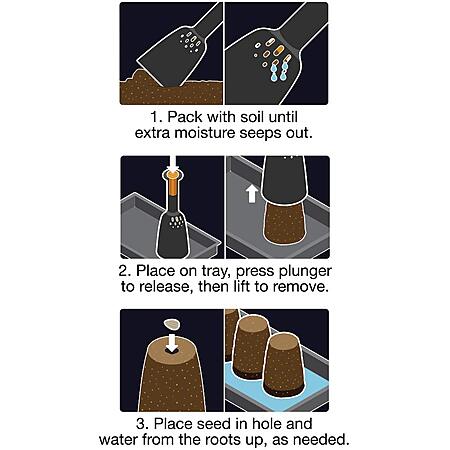 1. Pack with soil until extra moisture seeps out.

2. Place on tray, press plunger to release, then lift to remove.

3. Place seed in hole and water from the roots up, as needed.