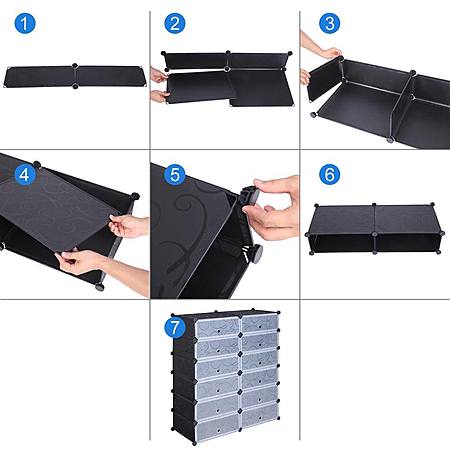 1

2

3

4

5

6

7