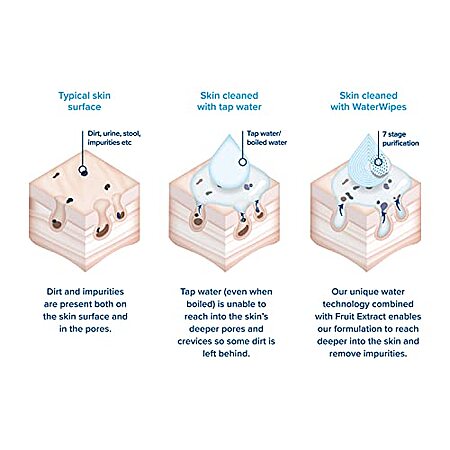 Typical skin surface

Dirt, urine, stool, impurities etc

Dirt and impurities are present both on the skin surface and in the pores.

Skin cleaned with tap water

Tap water/ boiled water

Tap water (even when boiled) is unable to reach into the skin's deeper pores and crevices so some dirt is left behind.

Skin cleaned with WaterWipes

7 stage purification

Our unique water technology combined with Fruit Extract enables our formulation to reach deeper into the skin and remove impurities.