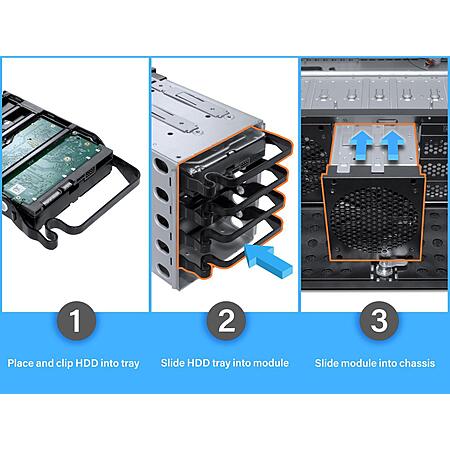 1

Place and clip HDD into tray

2

Slide HDD tray into module

3

Slide module into chassis