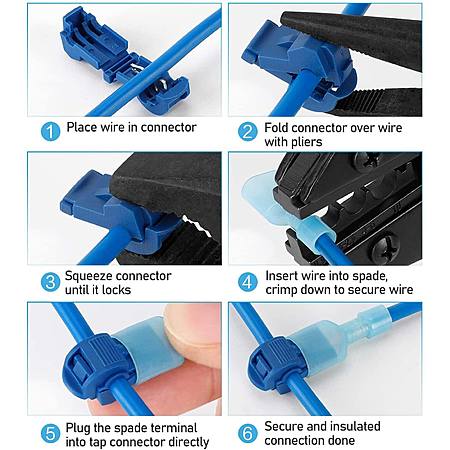 1 Place wire in connector

2 Fold connector over wire with pliers

3 Squeeze connector until it locks

4 Insert wire into spade, crimp down to secure wire

5 Plug the spade terminal into tap connector directly

6 Secure and insulated connection done