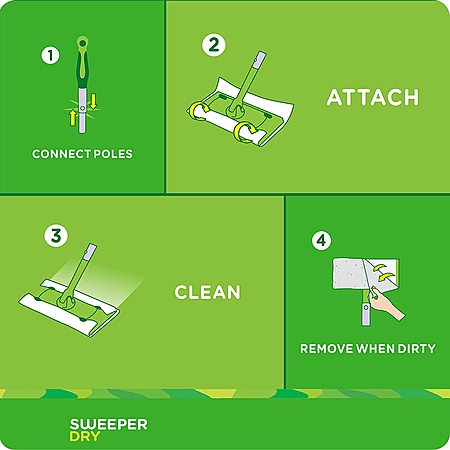 1
CONNECT POLES

2
ATTACH

3
CLEAN

4
REMOVE WHEN DIRTY

SWEEPER
DRY