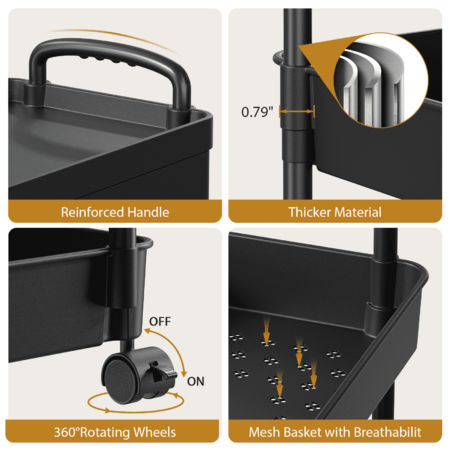 Reinforced Handle

0.79"

Thicker Material

OFF

ON

360°Rotating Wheels

Mesh Basket with Breathabilit