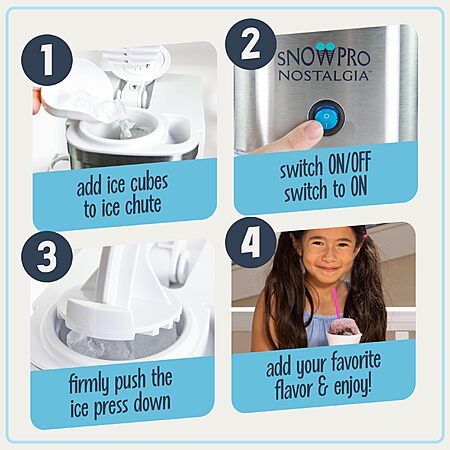 1

add ice cubes to ice chute

2

SNOWPRO NOSTALGIA™

switch ON/OFF switch to ON

3

firmly push the ice press down

4

add your favorite flavor & enjoy!