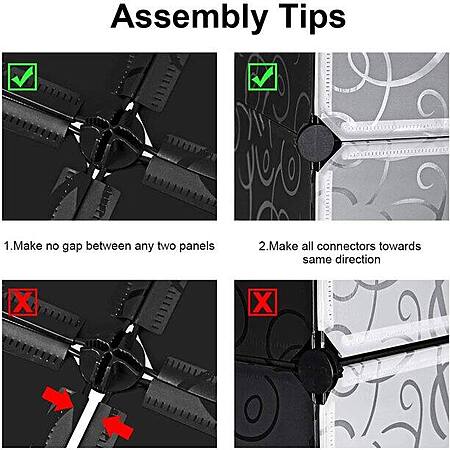 Assembly Tips

1.Make no gap between any two panels

2.Make all connectors towards same direction