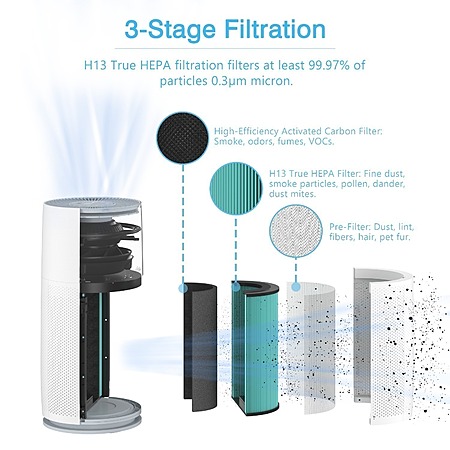 3-Stage Filtration

H13 True HEPA filtration filters at least 99.97% of particles 0.3μm micron.

High-Efficiency Activated Carbon Filter: Smoke, odors, fumes, VOCs.

H13 True HEPA Filter: Fine dust, smoke particles, pollen, dander, dust mites.

Pre-Filter: Dust, lint, fibers, hair, pet fur.