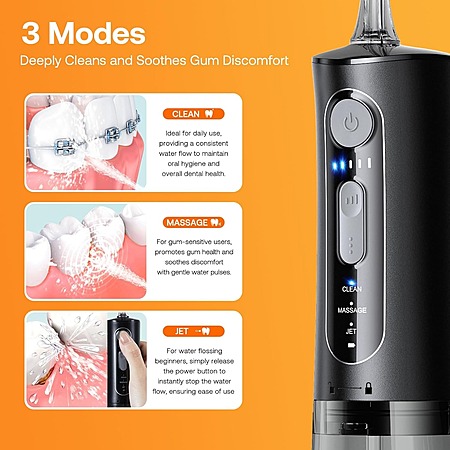 3 Modes
Deeply Cleans and Soothes Gum Discomfort

CLEAN

Ideal for daily use, providing a consistent water flow to maintain oral hygiene and overall dental health.

MASSAGE

For gum-sensitive users, promotes gum health and soothes discomfort with gentle water pulses.

JET

For water flossing beginners, simply release the power button to instantly stop the water flow, ensuring ease of use

CLEAN
MASSAGE
JET