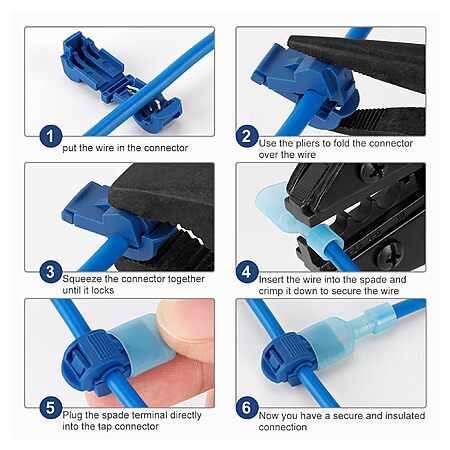 1 put the wire in the connector

2 Use the pliers to fold the connector over the wire

3 Squeeze the connector together until it locks

4 Insert the wire into the spade and crimp it down to secure the wire

5 Plug the spade terminal directly into the tap connector

6 Now you have a secure and insulated connection