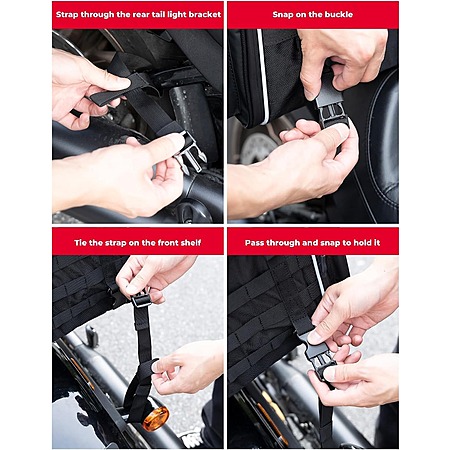 Strap through the rear tail light bracket

Snap on the buckle

Tie the strap on the front shelf

Pass through and snap to hold it