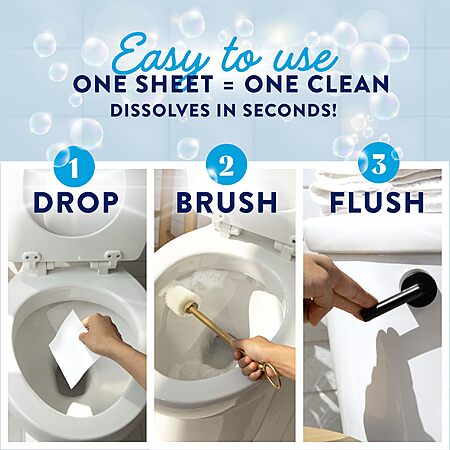 Easy to use
ONE SHEET = ONE CLEAN
DISSOLVES IN SECONDS!

1
DROP

2
BRUSH

3
FLUSH