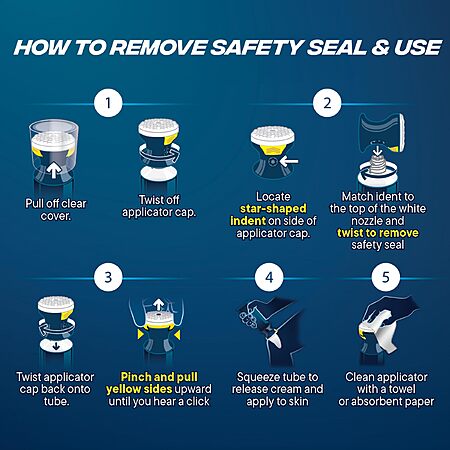 HOW TO REMOVE SAFETY SEAL & USE

1

Pull off clear cover.

Twist off applicator cap.

2

Locate star-shaped indent on side of applicator cap.

Match ident to the top of the white nozzle and twist to remove safety seal

3

Twist applicator cap back onto tube.

Pinch and pull yellow sides upward until you hear a click

4

Squeeze tube to release cream and apply to skin

5

Clean applicator with a towel or absorbent paper