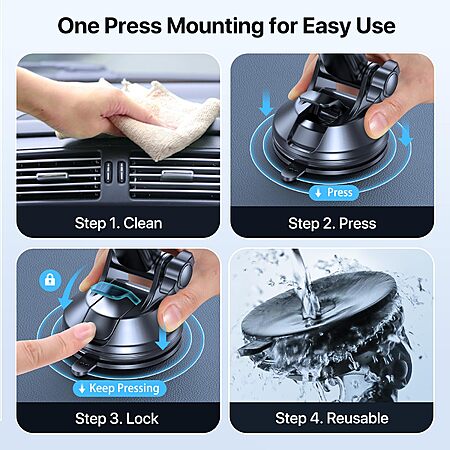 One Press Mounting for Easy Use

Step 1. Clean

↓ Press

Step 2. Press

↓ Keep Pressing

Step 3. Lock

Step 4. Reusable