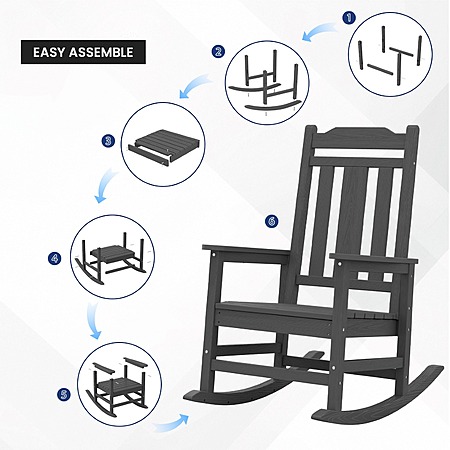 EASY ASSEMBLE

1

2

3

4

5

6