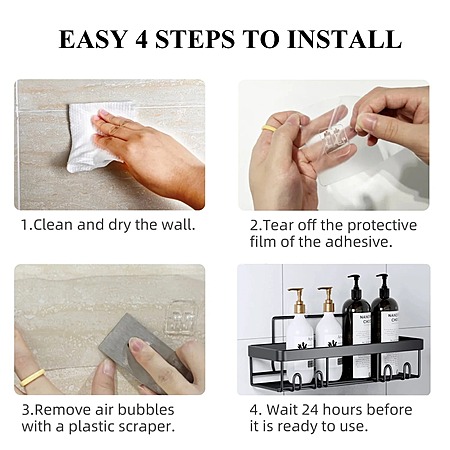 EASY 4 STEPS TO INSTALL

1.Clean and dry the wall.

2.Tear off the protective film of the adhesive.

3.Remove air bubbles with a plastic scraper.

4. Wait 24 hours before it is ready to use.