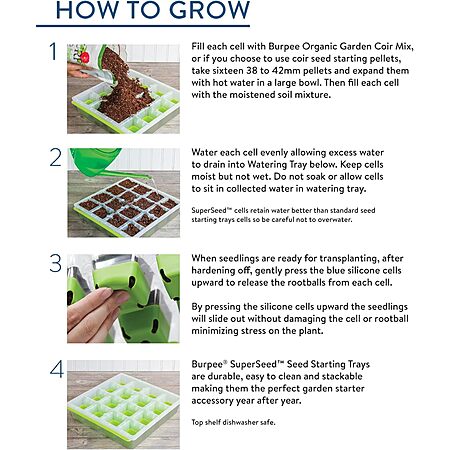 HOW TO GROW

1

Fill each cell with Burpee Organic Garden Coir Mix, or if you choose to use coir seed starting pellets, take sixteen 38 to 42mm pellets and expand them with hot water in a large bowl. Then fill each cell with the moistened soil mixture.

2

Water each cell evenly allowing excess water to drain into Watering Tray below. Keep cells moist but not wet. Do not soak or allow cells to sit in collected water in watering tray.

SuperSeed™ cells retain water better than standard seed starting trays cells so be careful not to overwater.

3

When seedlings are ready for transplanting, after hardening off, gently press the blue silicone cells upward to release the rootballs from each cell.

By pressing the silicone cells upward the seedlings will slide out without damaging the cell or rootball minimizing stress on the plant.

4

Burpee® SuperSeed™ Seed Starting Trays are durable, easy to clean and stackable making them the perfect garden starter accessory year after year.

Top shelf dishwasher safe.