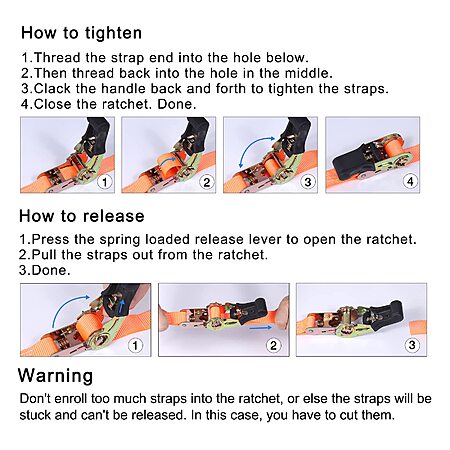 How to tighten

1.Thread the strap end into the hole below.
2.Then thread back into the hole in the middle.
3.Clack the handle back and forth to tighten the straps.
4.Close the ratchet. Done.

1 2 3 4

How to release

1.Press the spring loaded release lever to open the ratchet.
2.Pull the straps out from the ratchet.
3.Done.

1 2 3

Warning

Don't enroll too much straps into the ratchet, or else the straps will be stuck and can't be released. In this case, you have to cut them.