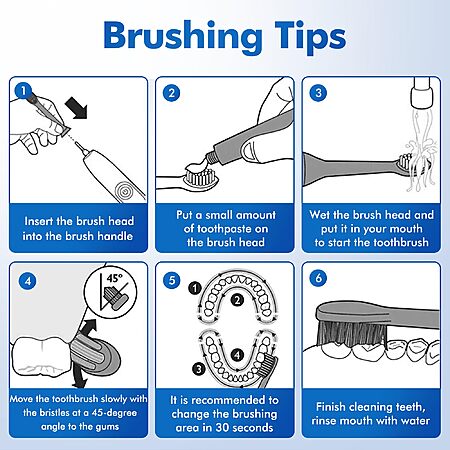 Brushing Tips

1

Insert the brush head into the brush handle

2

Put a small amount of toothpaste on the brush head

3

Wet the brush head and put it in your mouth to start the toothbrush

4

45°

Move the toothbrush slowly with the bristles at a 45-degree angle to the gums

5

1

2

3

4

It is recommended to change the brushing area in 30 seconds

6

Finish cleaning teeth, rinse mouth with water