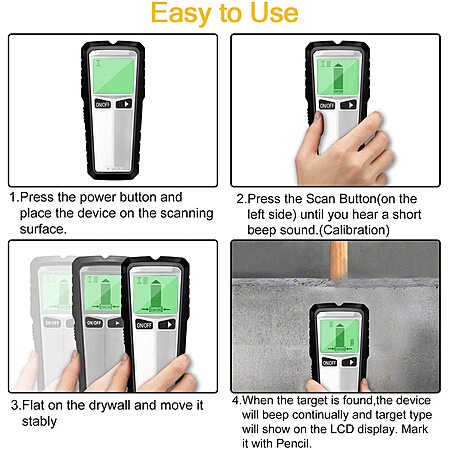 Easy to Use

ON/OFF

1.Press the power button and place the device on the scanning surface.

ON/OFF

2.Press the Scan Button(on the left side) until you hear a short beep sound.(Calibration)

ON/OFF

ON/OFF

ON/OFF

3.Flat on the drywall and move it stably

ON/OFF

4.When the target is found,the device will beep continually and target type will show on the LCD display. Mark it with Pencil.