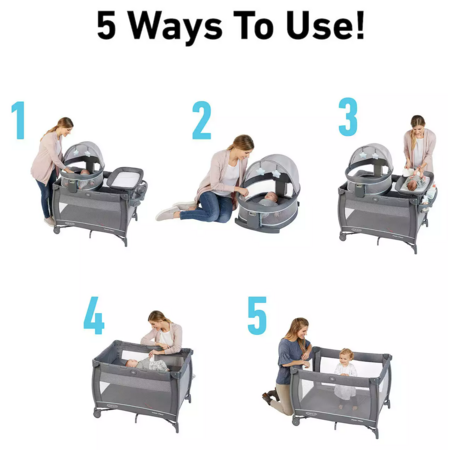 5 Ways To Use!

1

2

3

4

5