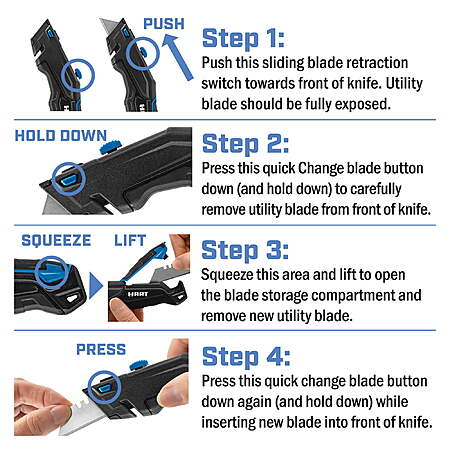 PUSH

Step 1:
Push this sliding blade retraction switch towards front of knife. Utility blade should be fully exposed.

HOLD DOWN

Step 2:
Press this quick Change blade button down (and hold down) to carefully remove utility blade from front of knife.

SQUEEZE LIFT

HART

Step 3:
Squeeze this area and lift to open the blade storage compartment and remove new utility blade.

PRESS

Step 4:
Press this quick change blade button down again (and hold down) while inserting new blade into front of knife.