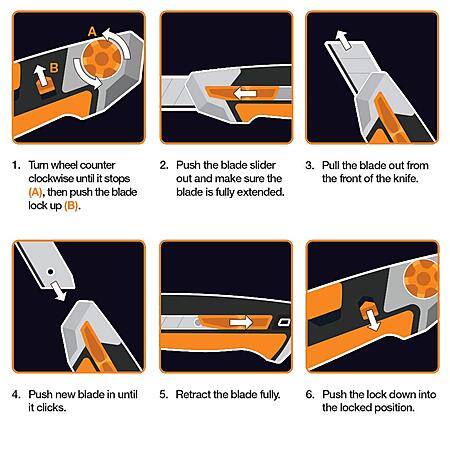 A

B

1. Turn wheel counter clockwise until it stops (A), then push the blade lock up (B).

2. Push the blade slider out and make sure the blade is fully extended.

3. Pull the blade out from the front of the knife.

4. Push new blade in until it clicks.

5. Retract the blade fully.

6. Push the lock down into the locked position.