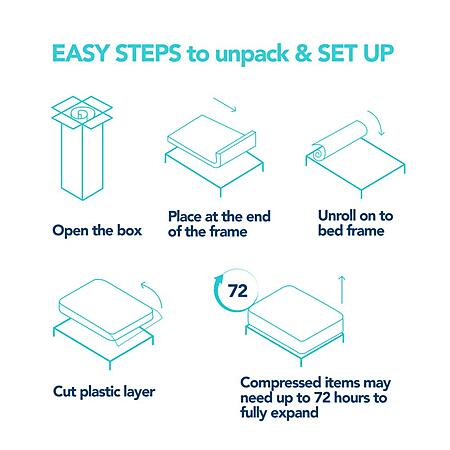 EASY STEPS to unpack & SET UP

Open the box

Place at the end of the frame

Unroll on to bed frame

Cut plastic layer

72

Compressed items may need up to 72 hours to fully expand