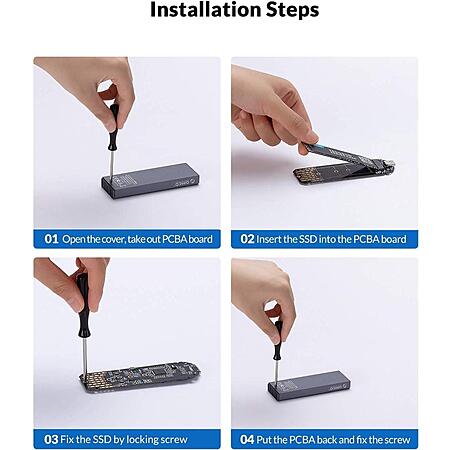 Installation Steps

01 Open the cover, take out PCBA board

02 Insert the SSD into the PCBA board

03 Fix the SSD by locking screw

04 Put the PCBA back and fix the screw